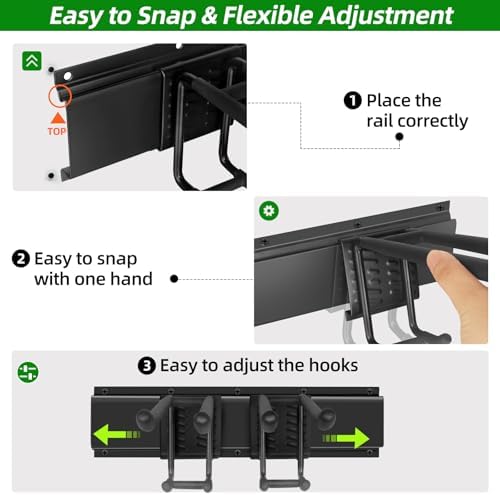 Easy to Snap & Flexible Adjustment

TOP

❶ Place the rail correctly

❷ Easy to snap with one hand

❸ Easy to adjust the hooks