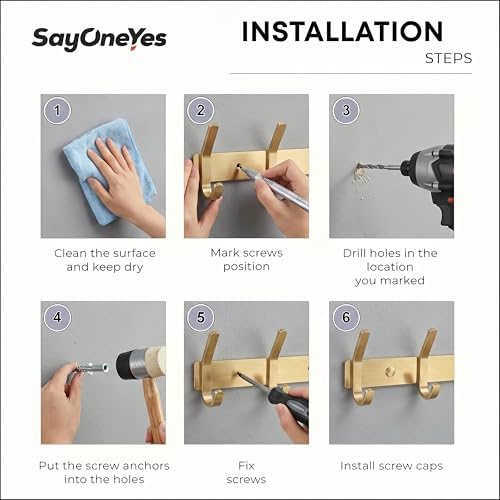 SayOneYes

INSTALLATION
STEPS

1
Clean the surface and keep dry

2
Mark screws position

3
Drill holes in the location you marked

4
Put the screw anchors into the holes

5
Fix screws

6
Install screw caps