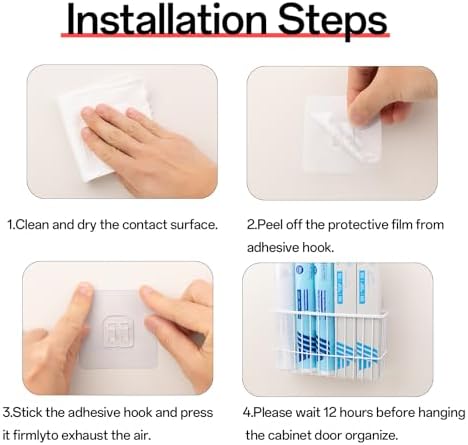 Installation Steps

1.Clean and dry the contact surface.

2.Peel off the protective film from adhesive hook.

3.Stick the adhesive hook and press it firmlyto exhaust the air.

4.Please wait 12 hours before hanging the cabinet door organize.