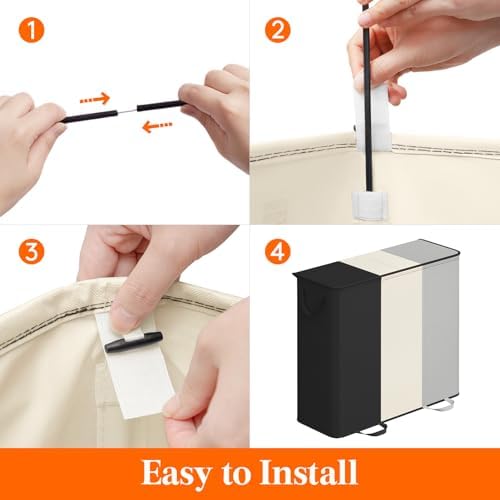 1

2

3

4

Easy to Install