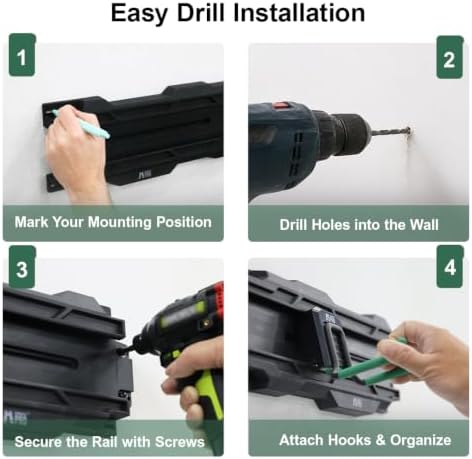 Easy Drill Installation

1

Mark Your Mounting Position

2

Drill Holes into the Wall

3

Secure the Rail with Screws

4

Attach Hooks & Organize