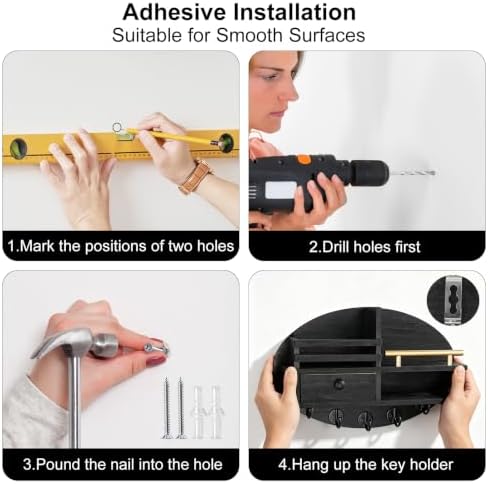 Adhesive Installation
Suitable for Smooth Surfaces

1.Mark the positions of two holes

2.Drill holes first

3.Pound the nail into the hole

4.Hang up the key holder