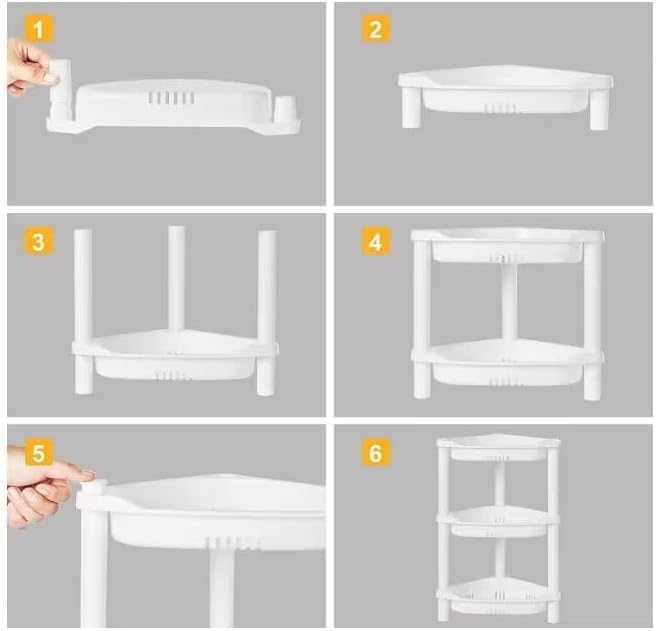 1

2

3

4

5

6