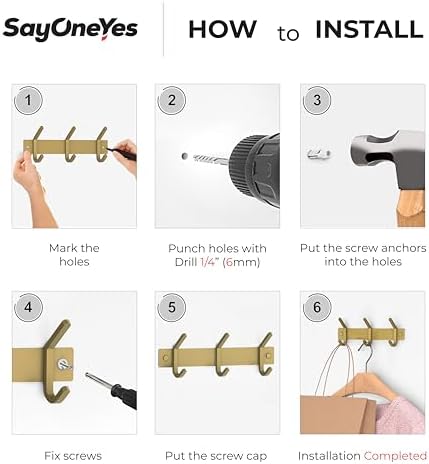 SayOneYes

HOW to INSTALL

1

Mark the holes

2

Punch holes with Drill 1/4" (6mm)

3

Put the screw anchors into the holes

4

Fix screws

5

Put the screw cap

6

Installation Completed