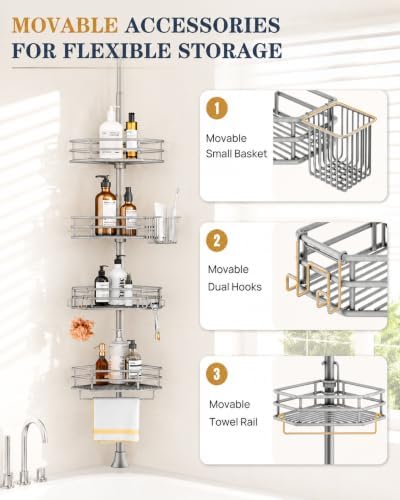 MOVABLE ACCESSORIES FOR FLEXIBLE STORAGE

1
Movable Small Basket

2
Movable Dual Hooks

3
Movable Towel Rail