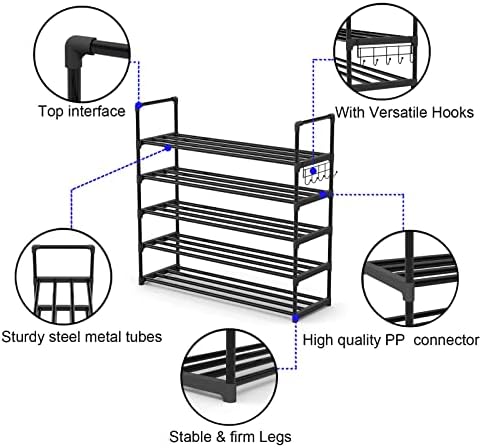 Top interface

With Versatile Hooks

Sturdy steel metal tubes

High quality PP connector

Stable & firm Legs