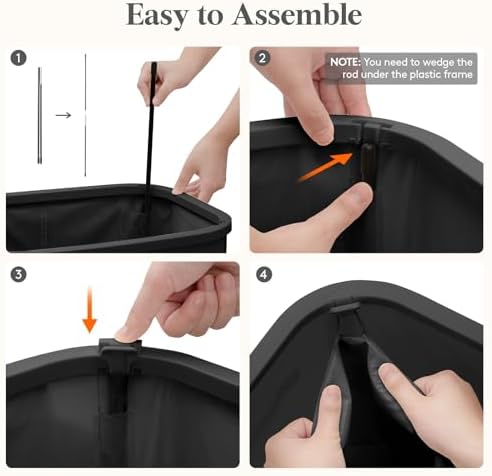 Easy to Assemble

1

2

NOTE: You need to wedge the rod under the plastic frame

3

4