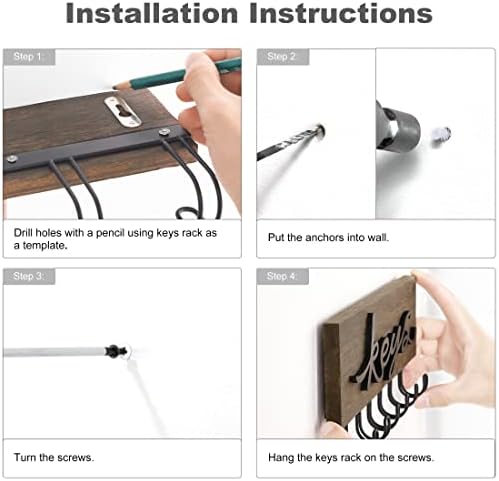 Installation Instructions

Step 1:

Drill holes with a pencil using keys rack as a template.

Step 2:

Put the anchors into wall.

Step 3:

Turn the screws.

Step 4:

keys

Hang the keys rack on the screws.