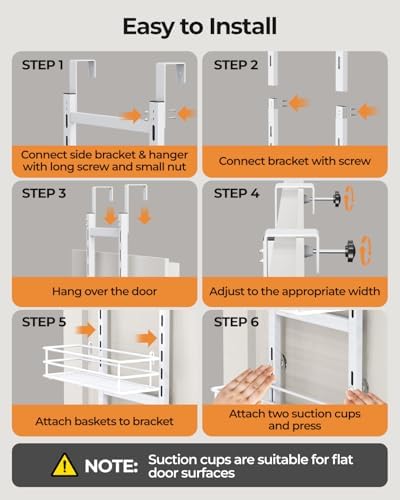 Easy to Install

STEP 1

Connect side bracket & hanger with long screw and small nut

STEP 2

Connect bracket with screw

STEP 3

Hang over the door

STEP 4

Adjust to the appropriate width

STEP 5

Attach baskets to bracket

STEP 6

Attach two suction cups and press

NOTE: Suction cups are suitable for flat door surfaces