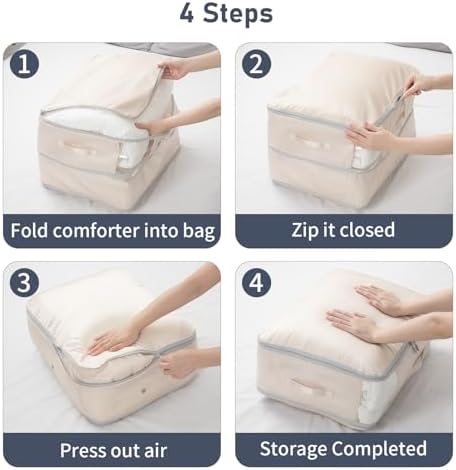 4 Steps

1

Fold comforter into bag

2

Zip it closed

3

Press out air

4

Storage Completed