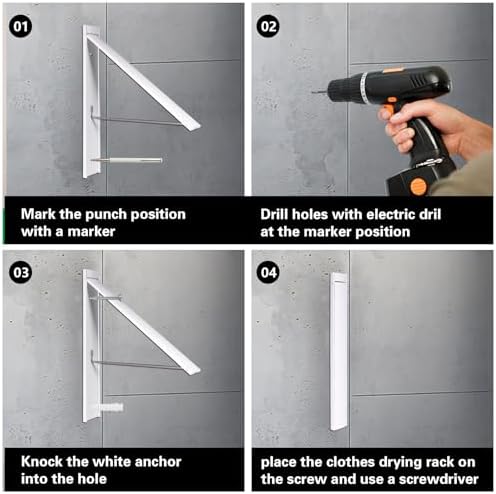 01

Mark the punch position with a marker

02

Drill holes with electric dril at the marker position

03

Knock the white anchor into the hole

04

place the clothes drying rack on the screw and use a screwdriver