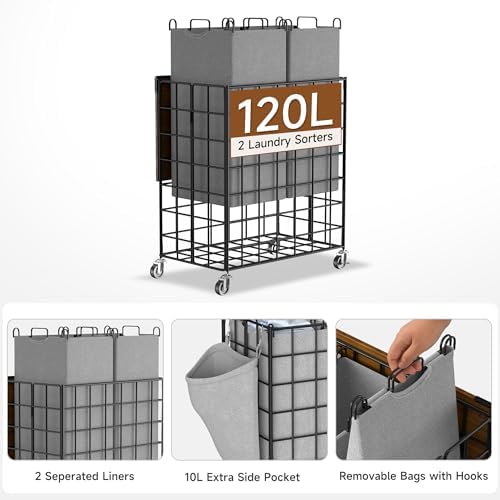 120L
2 Laundry Sorters

2 Seperated Liners

10L Extra Side Pocket

Removable Bags with Hooks