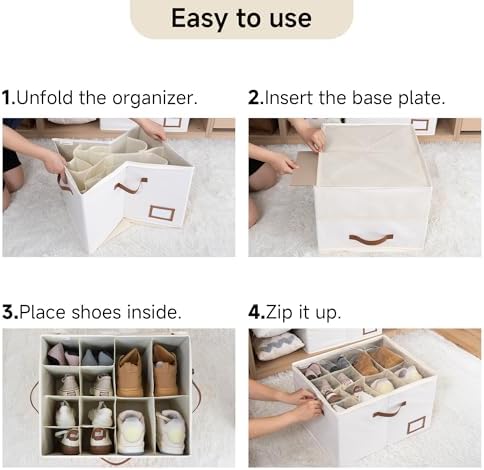 Easy to use

1.Unfold the organizer.

2.Insert the base plate.

3.Place shoes inside.

4.Zip it up.