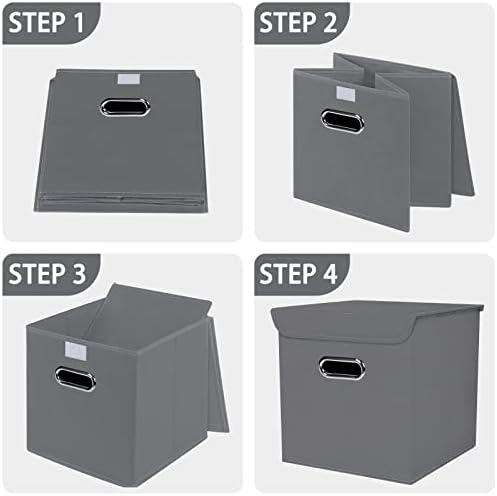 STEP 1

STEP 2

STEP 3

STEP 4