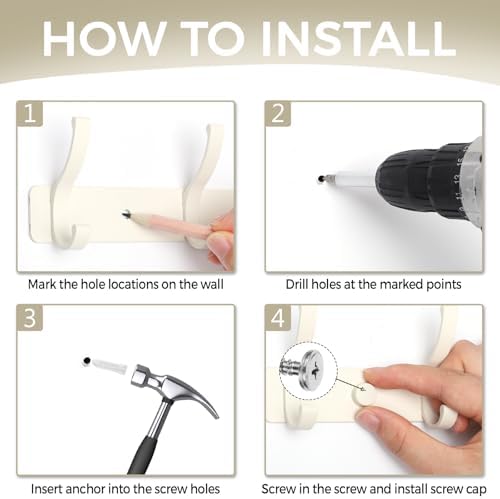 HOW TO INSTALL

1

Mark the hole locations on the wall

2

Drill holes at the marked points

3

Insert anchor into the screw holes

4

Screw in the screw and install screw cap