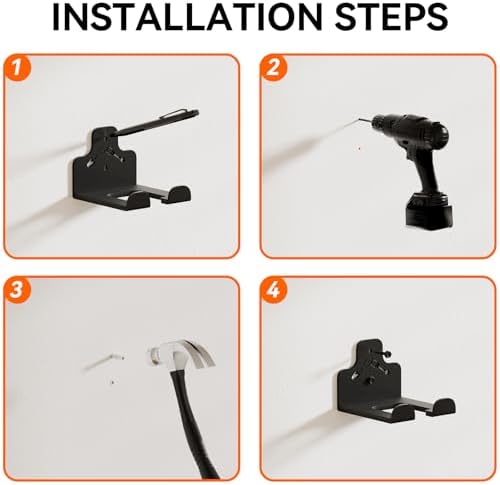 INSTALLATION STEPS

1

2

3

4