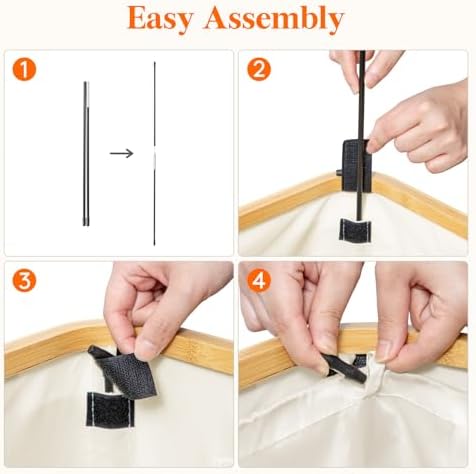 Easy Assembly

1

2

3

4