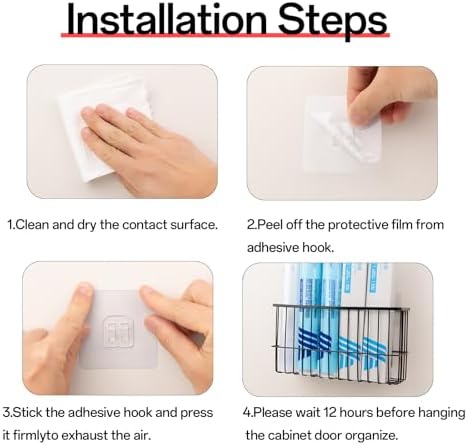 Installation Steps

1.Clean and dry the contact surface.

2.Peel off the protective film from adhesive hook.

3.Stick the adhesive hook and press it firmlyto exhaust the air.

4.Please wait 12 hours before hanging the cabinet door organize.