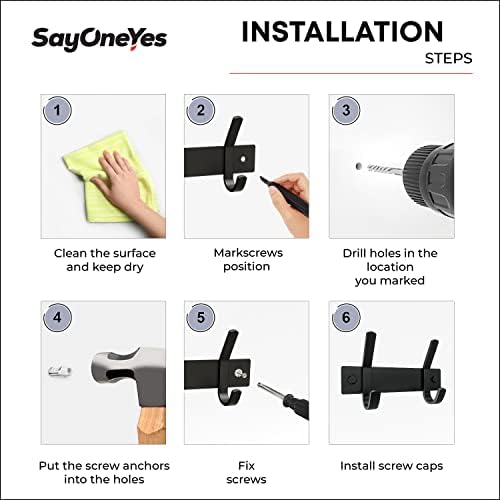 SayOneYes

INSTALLATION
STEPS

1

Clean the surface and keep dry

2

Markscrews position

3

Drill holes in the location you marked

4

Put the screw anchors into the holes

5

Fix screws

6

Install screw caps