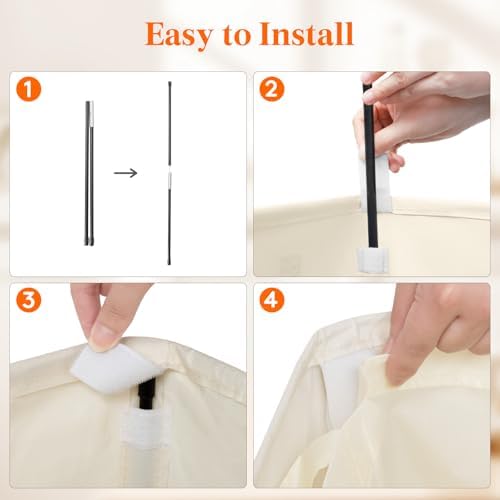 Easy to Install

1

2

3

4