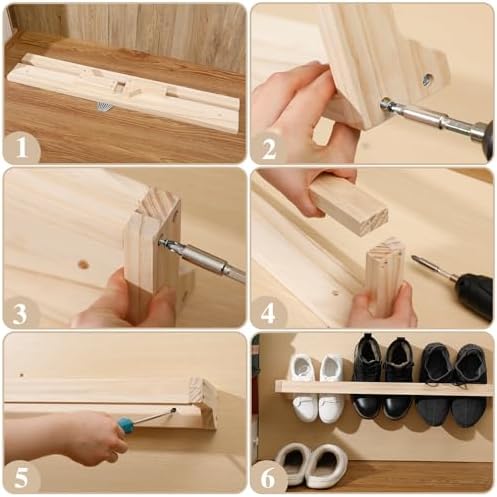 1
2
3
4
5
6