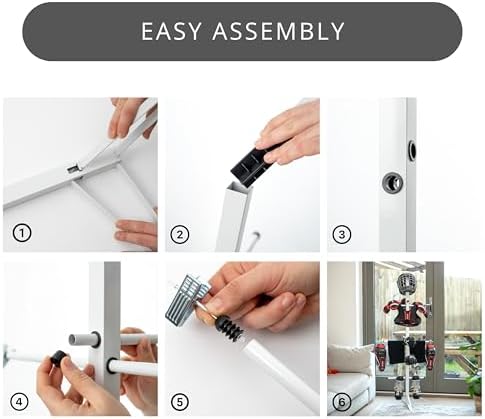 EASY ASSEMBLY

①

②

③

④

⑤

⑥