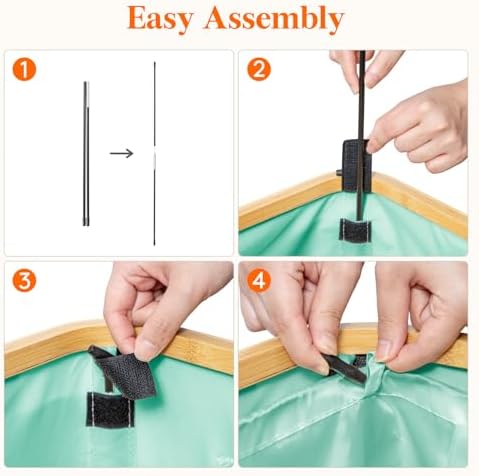 Easy Assembly

1

2

3

4