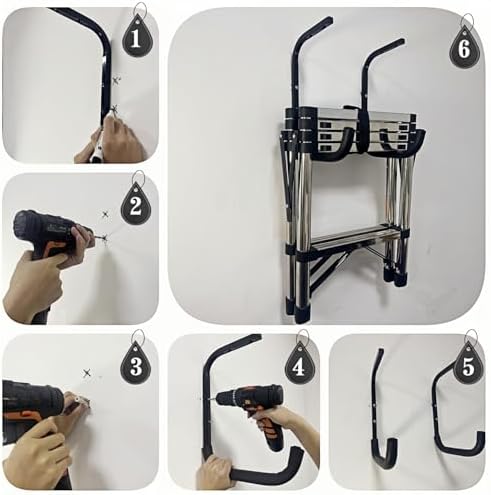 1
6
2
3
4
5