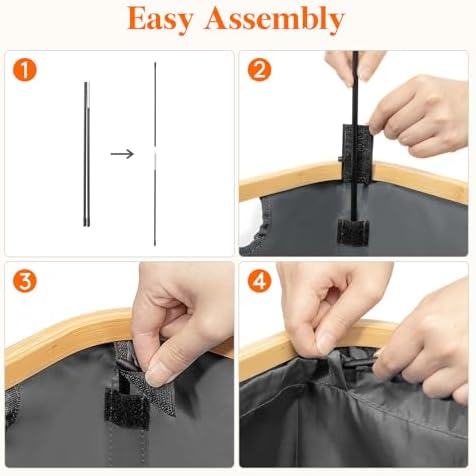 Easy Assembly

1

2

3

4