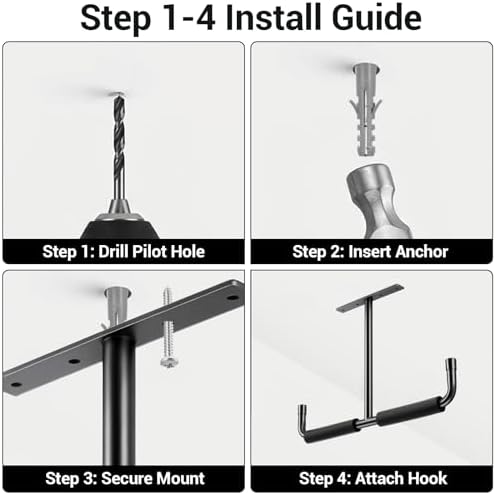 Step 1-4 Install Guide

Step 1: Drill Pilot Hole

Step 2: Insert Anchor

Step 3: Secure Mount

Step 4: Attach Hook