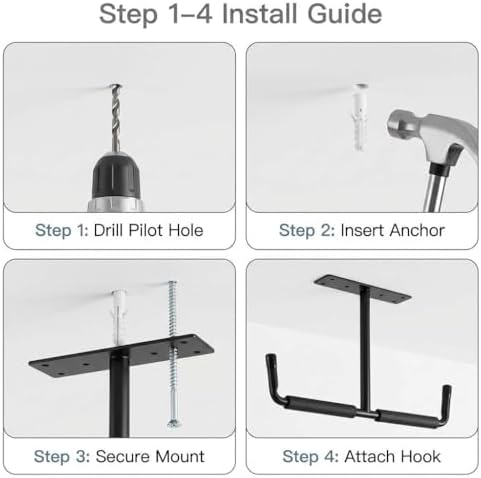 Step 1–4 Install Guide

Step 1: Drill Pilot Hole

Step 2: Insert Anchor

Step 3: Secure Mount

Step 4: Attach Hook