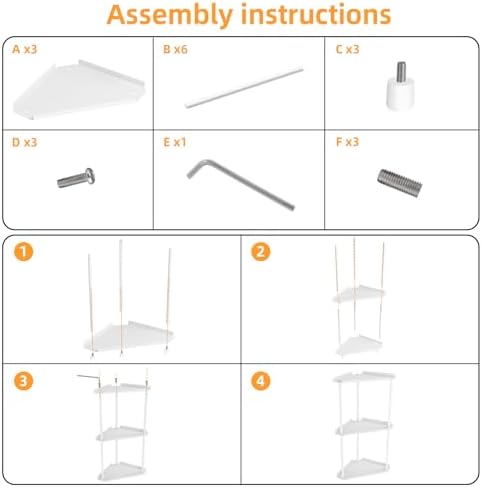 Assembly instructions

A x3

B x6

C x3

D x3

E x1

F x3

1

2

3

4