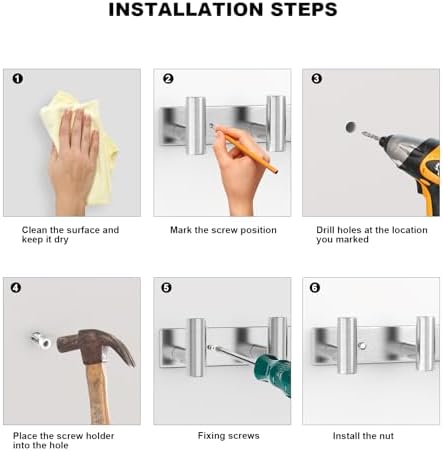 INSTALLATION STEPS

1

Clean the surface and keep it dry

2

Mark the screw position

3

Drill holes at the location you marked

4

Place the screw holder into the hole

5

Fixing screws

6

Install the nut