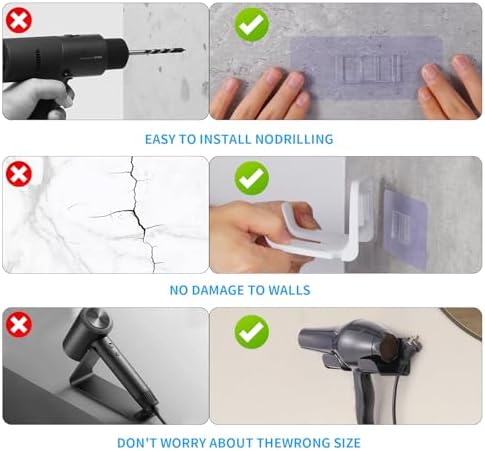 EASY TO INSTALL NODRILLING

NO DAMAGE TO WALLS

DON'T WORRY ABOUT THEWRONG SIZE