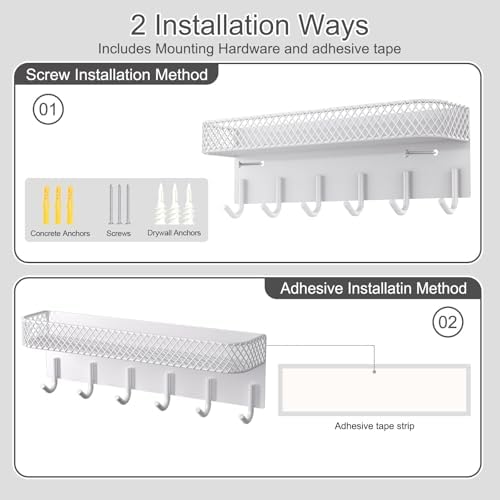 2 Installation Ways
Includes Mounting Hardware and adhesive tape

Screw Installation Method

01

Concrete Anchors

Screws

Drywall Anchors

Adhesive Installatin Method

02

Adhesive tape strip