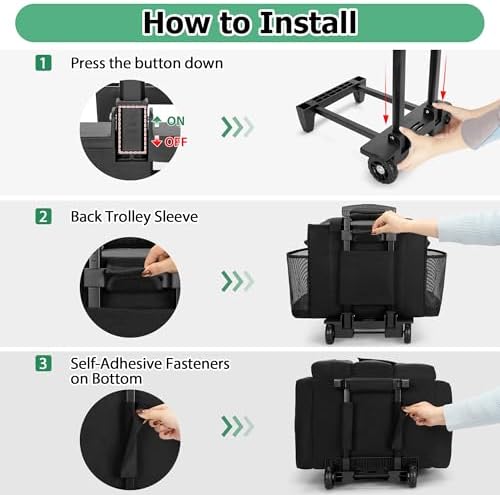 How to Install

1 Press the button down

ON
OFF

2 Back Trolley Sleeve

3 Self-Adhesive Fasteners on Bottom