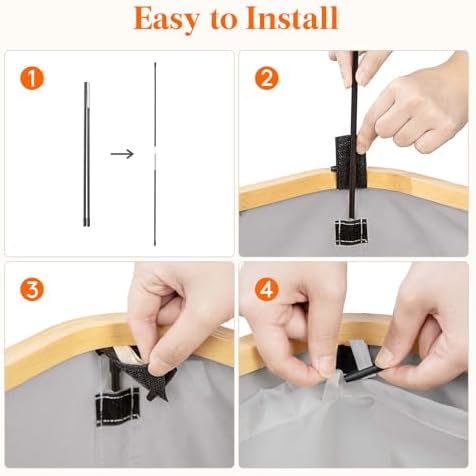 Easy to Install

1

2

3

4