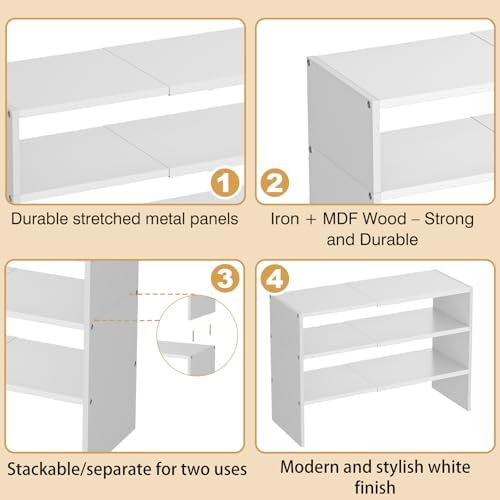 1
Durable stretched metal panels

2
Iron + MDF Wood – Strong and Durable

3
Stackable/separate for two uses

4
Modern and stylish white finish