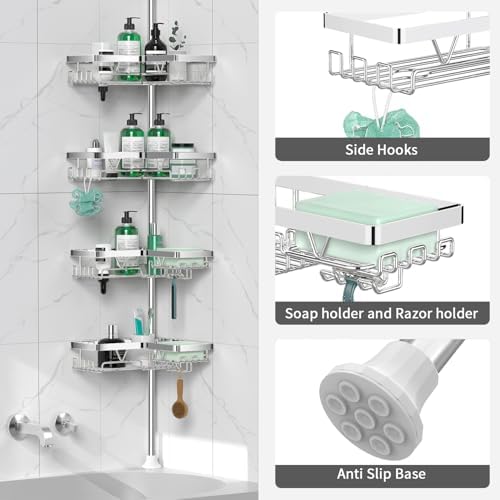 Side Hooks

Soap holder and Razor holder

Anti Slip Base