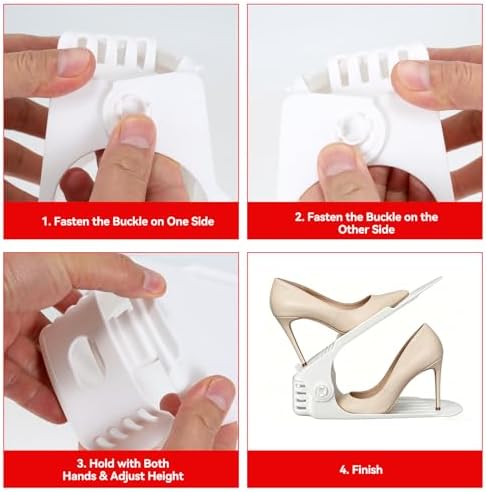 1. Fasten the Buckle on One Side

2. Fasten the Buckle on the Other Side

3. Hold with Both Hands & Adjust Height

4. Finish