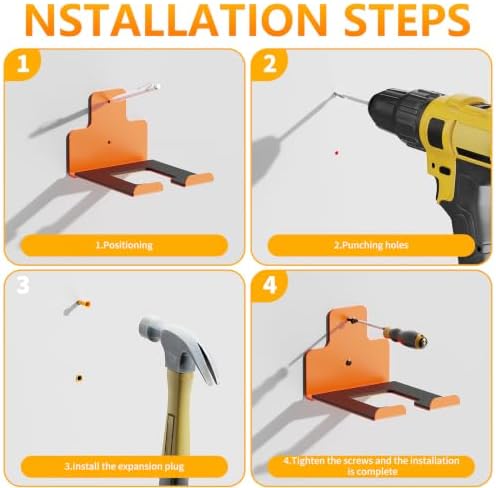 NSTALLATION STEPS

1

1.Positioning

2

2.Punching holes

3

3.Install the expansion plug

4

4.Tighten the screws and the installation is complete