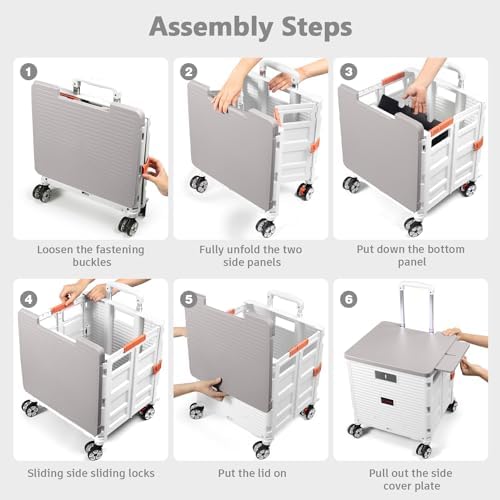 Assembly Steps

1

Loosen the fastening buckles

2

Fully unfold the two side panels

3

Put down the bottom panel

4

Sliding side sliding locks

5

Put the lid on

6

Pull out the side cover plate