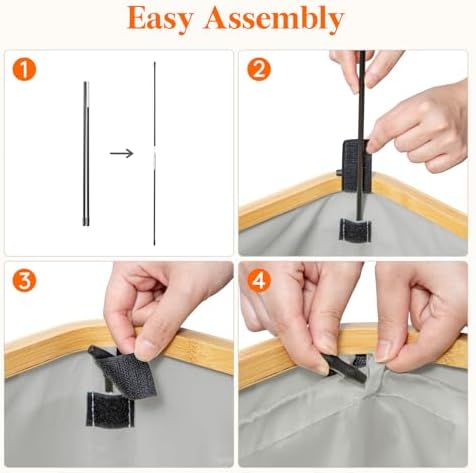 Easy Assembly

1

2

3

4