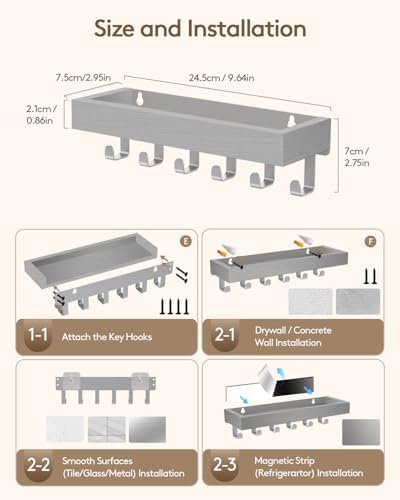 Size and Installation

7.5cm/2.95in

24.5cm / 9.64in

2.1cm / 0.86in

7cm / 2.75in

E

1-1 Attach the Key Hooks

F

2-1 Drywall / Concrete Wall Installation

2-2 Smooth Surfaces (Tile/Glass/Metal) Installation

2-3 Magnetic Strip (Refrigerartor) Installation