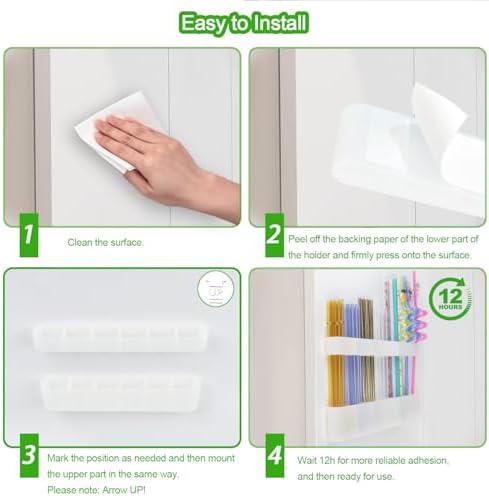 Easy to Install

1

Clean the surface.

2

Peel off the backing paper of the lower part of the holder and firmly press onto the surface.

UP

3

Mark the position as needed and then mount the upper part in the same way.

Please note: Arrow UP!

12 HOURS

4

Wait 12h for more reliable adhesion, and then ready for use.