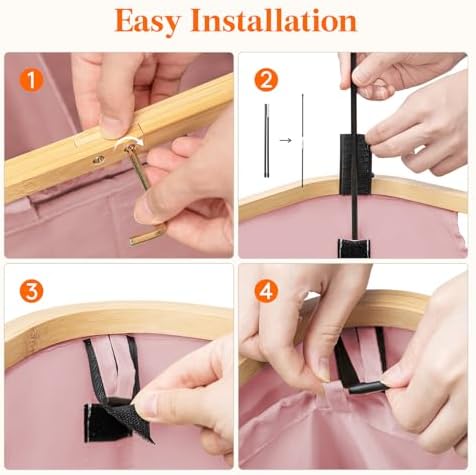 Easy Installation

1

2

3

4