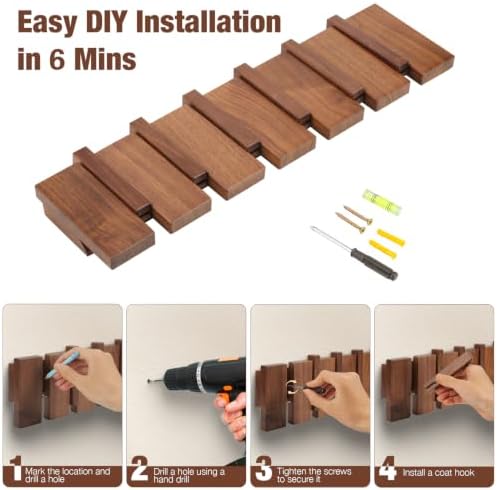 Easy DIY Installation in 6 Mins

1 Mark the location and drill a hole

2 Drill a hole using a hand drill

3 Tighten the screws to secure it

4 Install a coat hook