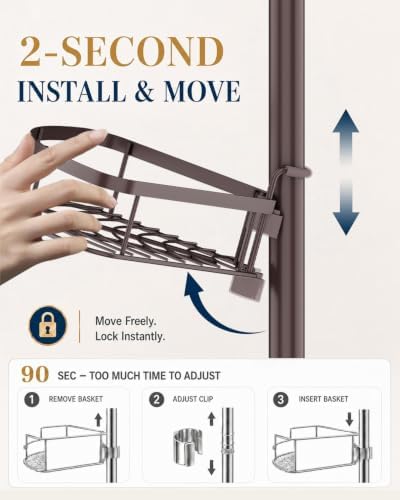 2-SECOND
INSTALL & MOVE

Move Freely.
Lock Instantly.

90 SEC – TOO MUCH TIME TO ADJUST

1 REMOVE BASKET

2 ADJUST CLIP

3 INSERT BASKET