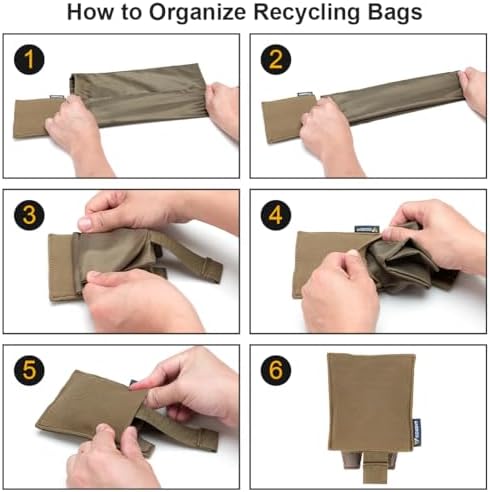 How to Organize Recycling Bags

1

2

3

4

5

6