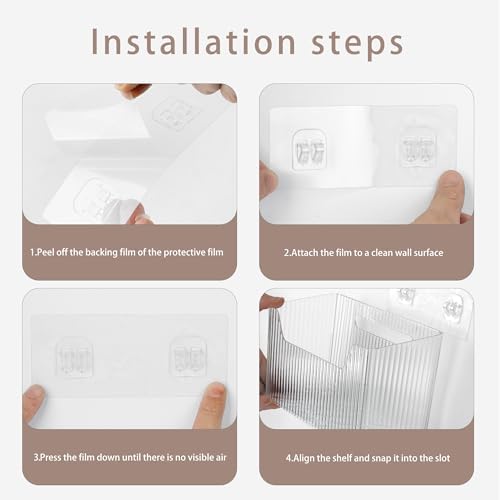 Installation steps

1.Peel off the backing film of the protective film

2.Attach the film to a clean wall surface

3.Press the film down until there is no visible air

4.Align the shelf and snap it into the slot